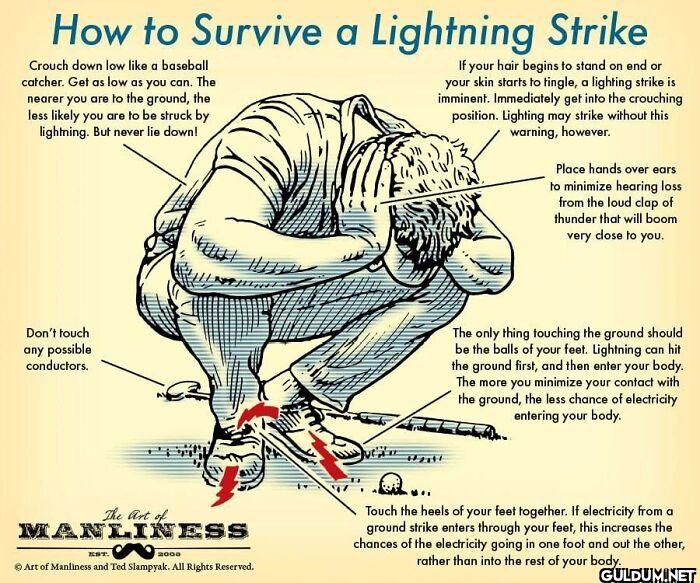 How to Survive a Lightning Strike

Crouch down low like a baseball catcher. Get as low as you can. The nearer you are to the ground, the less likely you are to be struck by lightning. But never lie down!

If your hair begins to stand on end or your skin starts to tingle, a lighting strike is imminent. Immediately get into the crouching position. Lighting may strike without this warning, however.

Place hands over ears to minimize hearing loss from the loud clap of thunder that will boom very close to you.

Don't touch any possible conductors.

The only thing touching the ground should be the balls of your feet. Lightning can hit the ground first, and then enter your body. The more you minimize your contact with the ground, the less chance of electricity entering your body.

Touch the heels of your feet together. If electricity from a ground strike enters through your feet, this increases the chances of the electricity going in one foot and out the other, rather than into the rest of your body.

The Art of MANLINESS EST. 2008

© Art of Manliness and Ted Slampyak. All Rights Reserved.

GULDUM.NET