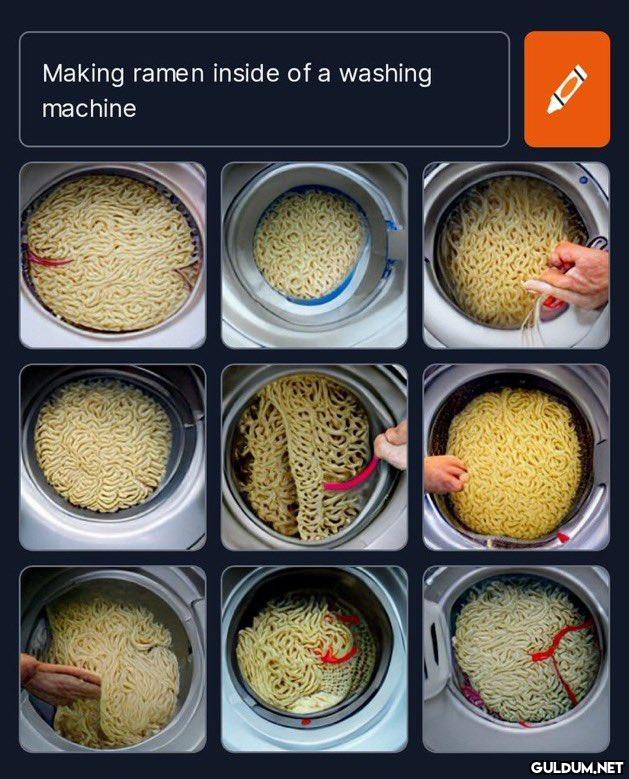 Making ramen inside of a washing machine

GULDUM.NET